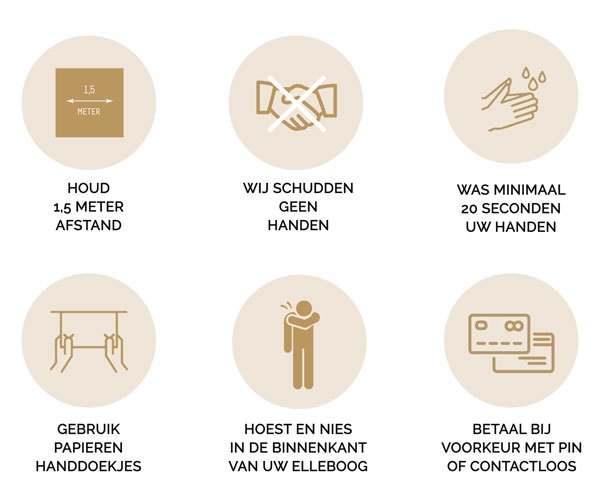 1,5
METER

HOUD
1,5 METER
AFSTAND

WIJ SCHUDDEN
GEEN
HANDEN

WAS MINIMAAL
20 SECONDEN
UW HANDEN

GEBRUIK
PAPIEREN
HANDDOEKJES

HOEST EN NIES
IN DE BINNENKANT
VAN UW ELLEBOOG

BETAAL BIJ
VOORKEUR MET PIN
OF CONTACTLOOS